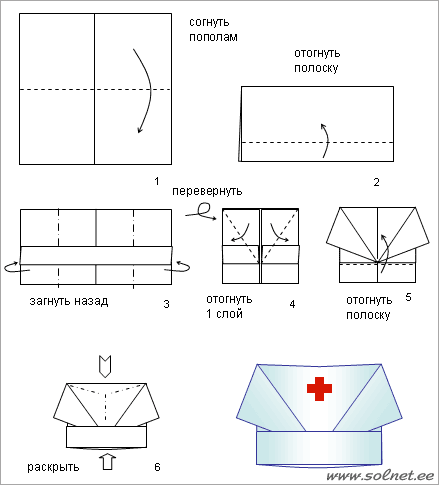 согнуть пополам

отогнуть полоску

1

2

перевернуть

загнуть назад

3

отогнуть 1 слой

4

отогнуть полоску

5

раскрыть

6

www.solnet.ee