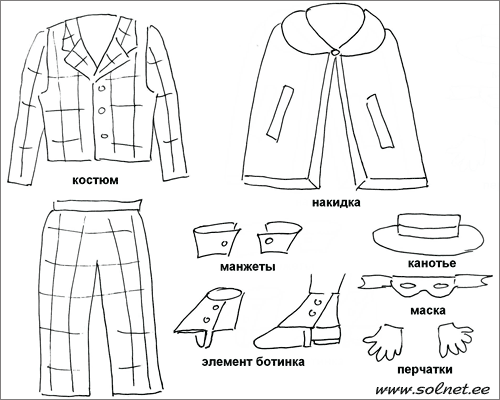 костюм

накидка

манжеты

канотье

маска

элемент ботинка

перчатки

www.solnet.ee